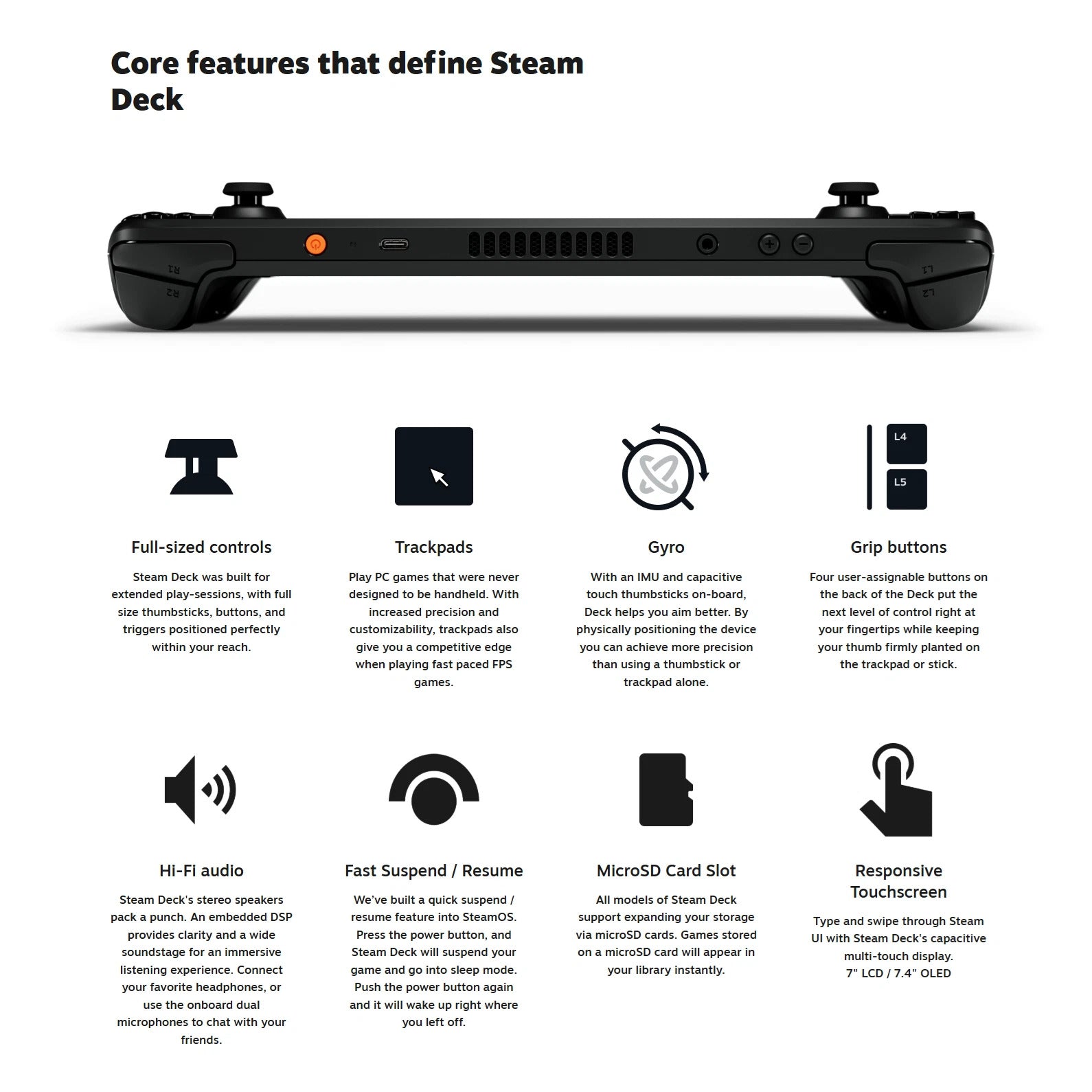 Core features that define Steam Deck

R1
R2
L1
L2

L4
L5

Full-sized controls

Steam Deck was built for extended play-sessions, with full size thumbsticks, buttons, and triggers positioned perfectly within your reach.

Trackpads

Play PC games that were never designed to be handheld. With increased precision and customizability, trackpads also give you a competitive edge when playing fast paced FPS games.

Gyro

With an IMU and capacitive touch thumbsticks on-board, Deck helps you aim better. By physically positioning the device you can achieve more precision than using a thumbstick or trackpad alone.

Grip buttons

Four user-assignable buttons on the back of the Deck put the next level of control right at your fingertips while keeping your thumb firmly planted on the trackpad or stick.

Hi-Fi audio

Steam Deck's stereo speakers pack a punch. An embedded DSP provides clarity and a wide soundstage for an immersive listening experience. Connect your favorite headphones, or use the onboard dual microphones to chat with your friends.

Fast Suspend / Resume

We've built a quick suspend / resume feature into SteamOS. Press the power button, and Steam Deck will suspend your game and go into sleep mode. Push the power button again and it will wake up right where you left off.

MicroSD Card Slot

All models of Steam Deck support expanding your storage via microSD cards. Games stored on a microSD card will appear in your library instantly.

Responsive Touchscreen

Type and swipe through Steam UI with Steam Deck's capacitive multi-touch display.
7" LCD / 7.4" OLED